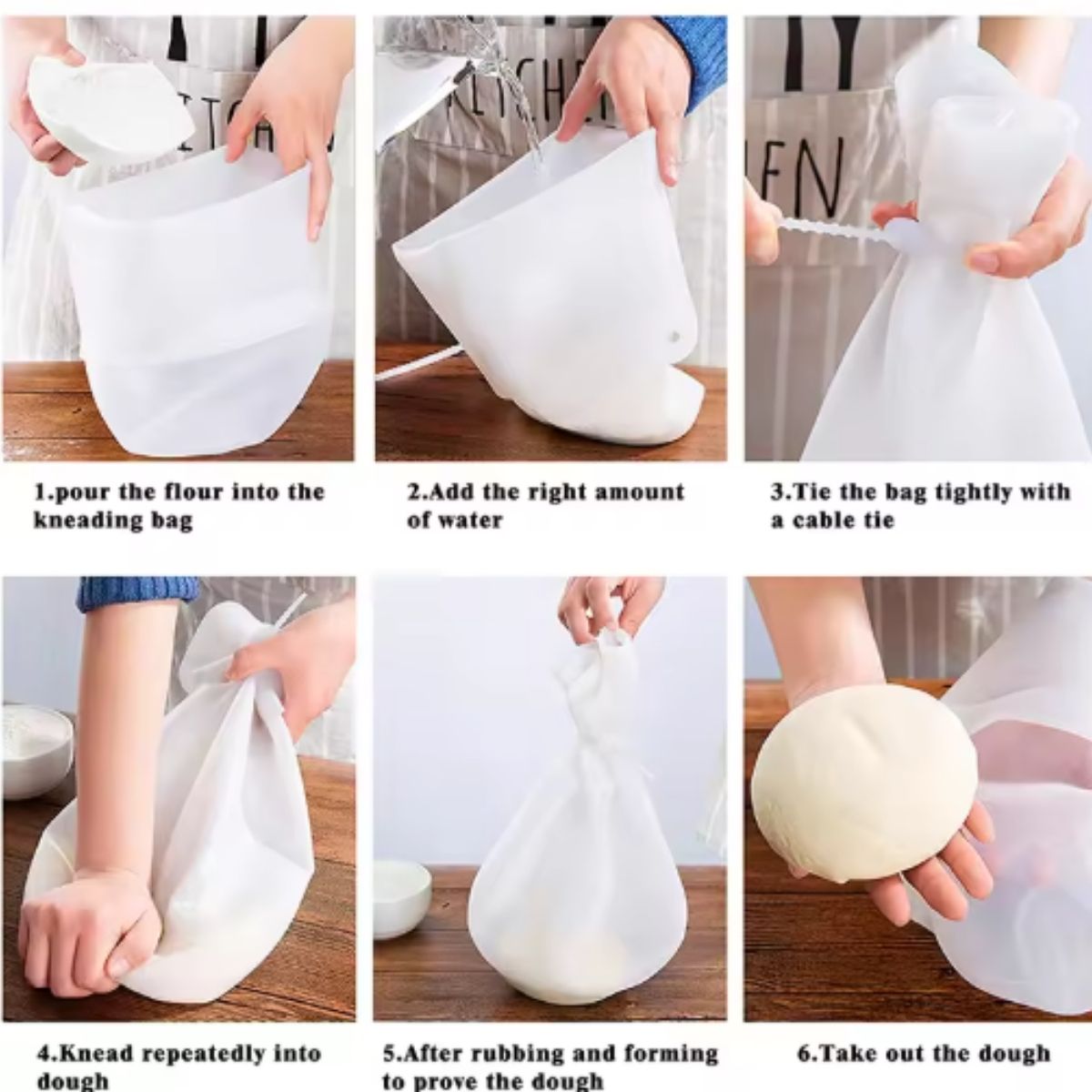 1.pour the flour into the kneading bag

2.Add the right amount of water

3.Tie the bag tightly with a cable tie

4.Knead repeatedly into dough

5.After rubbing and forming to prove the dough

6.Take out the dough