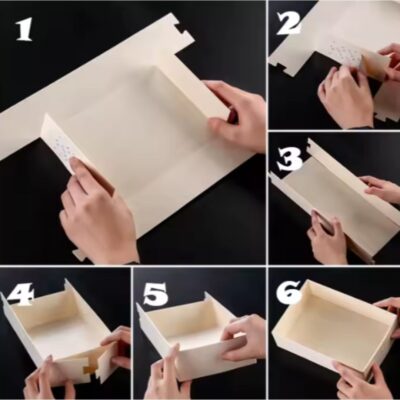 1

2

3

4

5

6