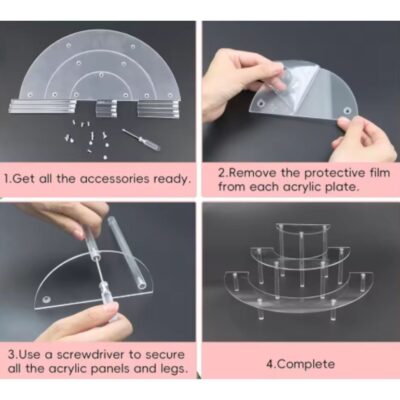 1.Get all the accessories ready.

2.Remove the protective film from each acrylic plate.

3.Use a screwdriver to secure all the acrylic panels and legs.

4.Complete