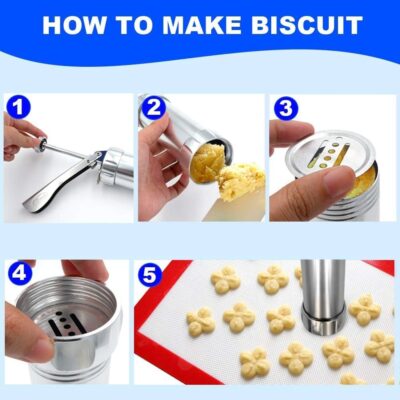 HOW TO MAKE BISCUIT

1

2

3

4

5